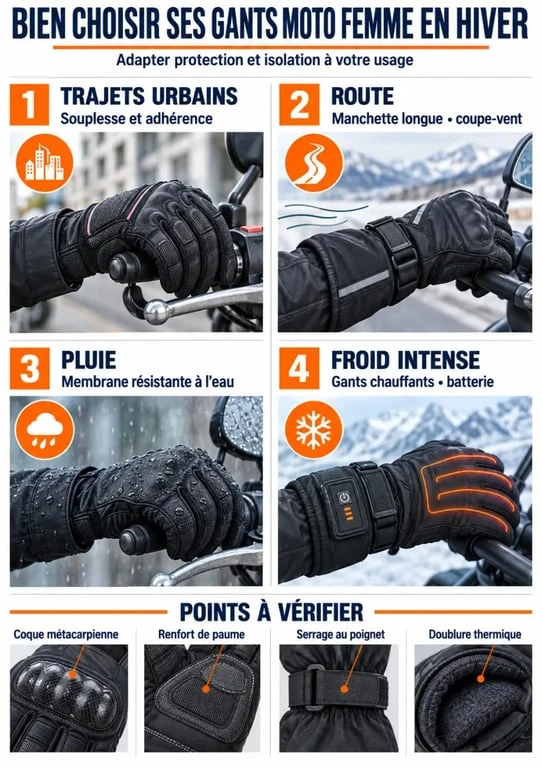 BIEN CHOISIR SES GANTS MOTO FEMME EN HIVER

Adapter protection et isolation à votre usage

1 TRAJETS URBAINS
Souplesse et adhérence

2 ROUTE
Manchette longue • coupe-vent

3 PLUIE
Membrane résistante à l'eau

4 FROID INTENSE
Gants chauffants • batterie

POINTS À VÉRIFIER

Coque métacarpienne

Renfort de paume

Serrage au poignet

Doublure thermique